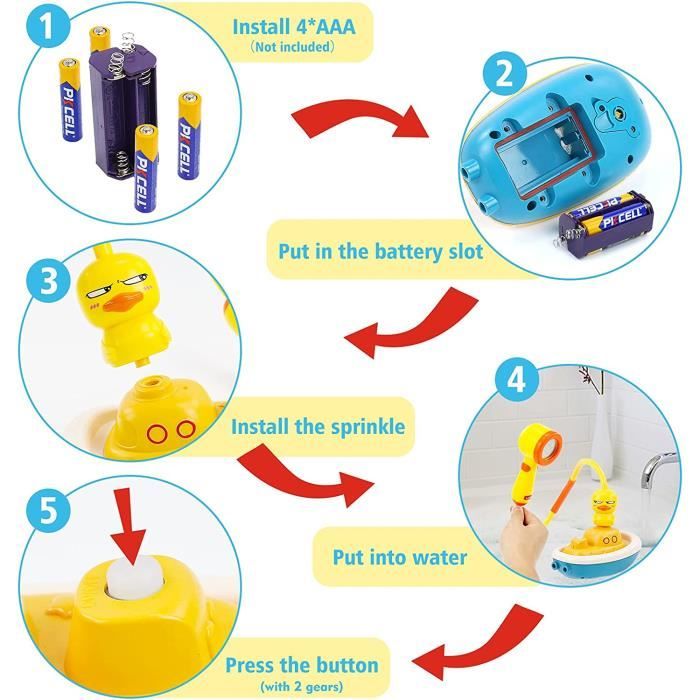 1
Install 4*AAA
(Not included)

PKCELL
PKCELL
PKCELL

2
PKCELL
Put in the battery slot

3
Install the sprinkle

4
Put into water

5
Press the button
(with 2 gears)