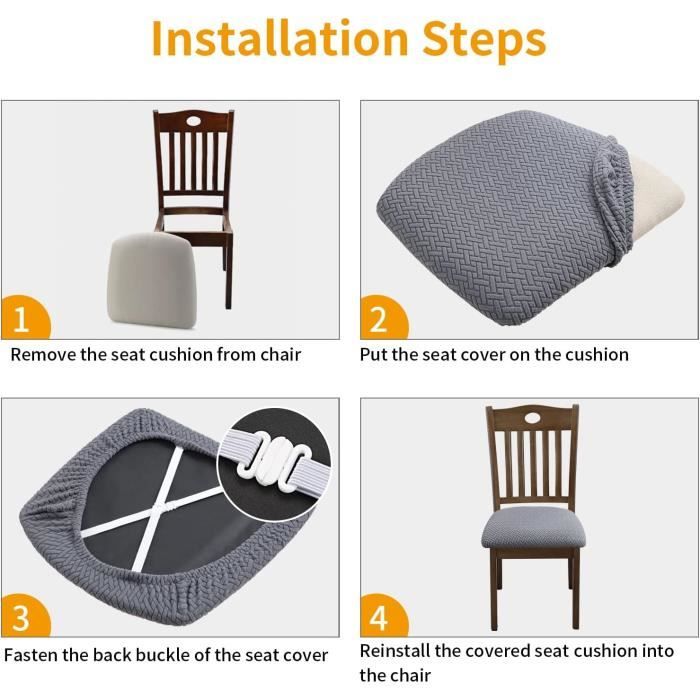 Installation Steps

1
Remove the seat cushion from chair

2
Put the seat cover on the cushion

3
Fasten the back buckle of the seat cover

4
Reinstall the covered seat cushion into the chair