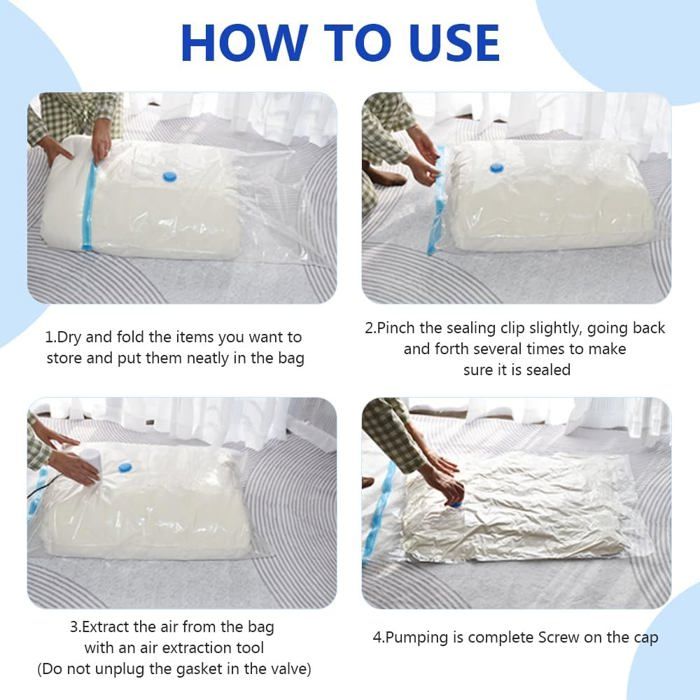 HOW TO USE

1.Dry and fold the items you want to store and put them neatly in the bag

2.Pinch the sealing clip slightly, going back and forth several times to make sure it is sealed

3.Extract the air from the bag with an air extraction tool (Do not unplug the gasket in the valve)

4.Pumping is complete Screw on the cap