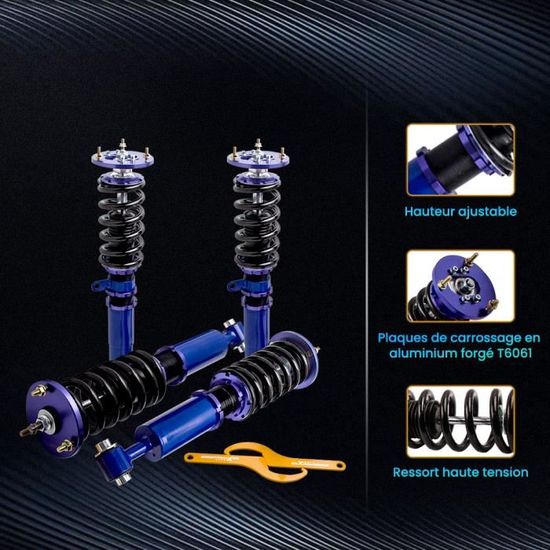 Hauteur ajustable

Plaques de carrossage en aluminium forgé T6061

Ressort haute tension