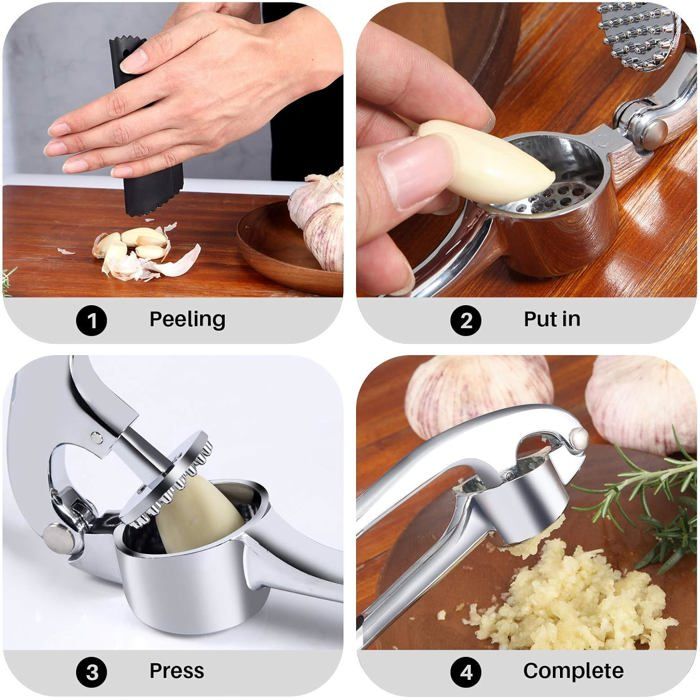 1 Peeling

2 Put in

3 Press

4 Complete