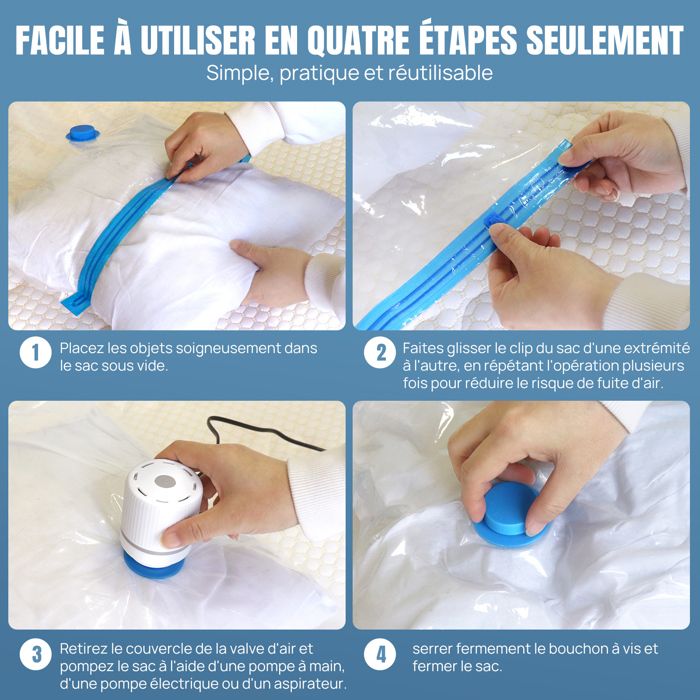 FACILE À UTILISER EN QUATRE ÉTAPES SEULEMENT
Simple, pratique et réutilisable

1 Placez les objets soigneusement dans le sac sous vide.

2 Faites glisser le clip du sac d'une extrémité à l'autre, en répétant l'opération plusieurs fois pour réduire le risque de fuite d'air.

3 Retirez le couvercle de la valve d'air et pompez le sac à l'aide d'une pompe à main, d'une pompe électrique ou d'un aspirateur.

4 serrer fermement le bouchon à vis et fermer le sac.