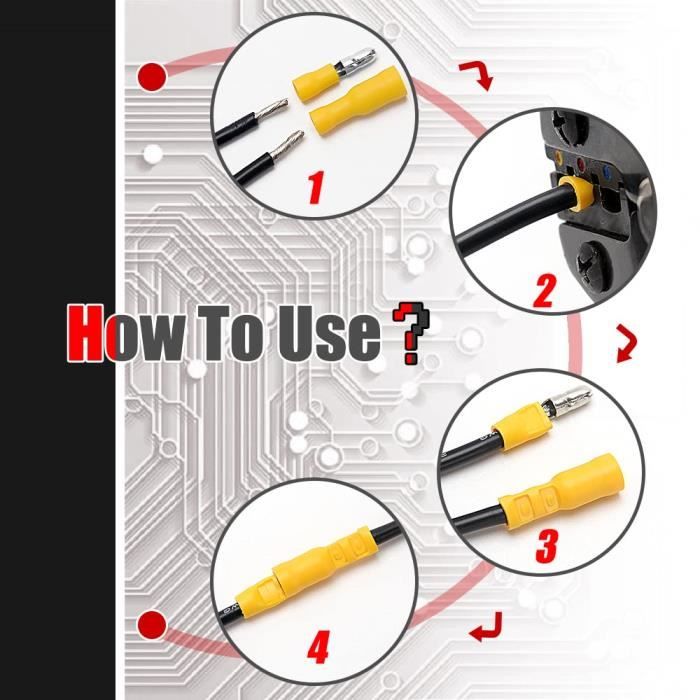 1

2

How To Use ?

3

4