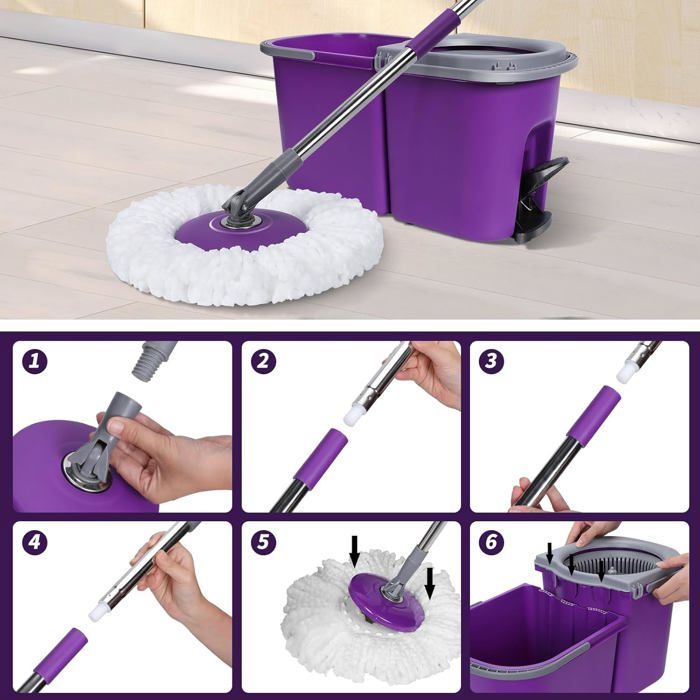 1

2

3

4

5

6