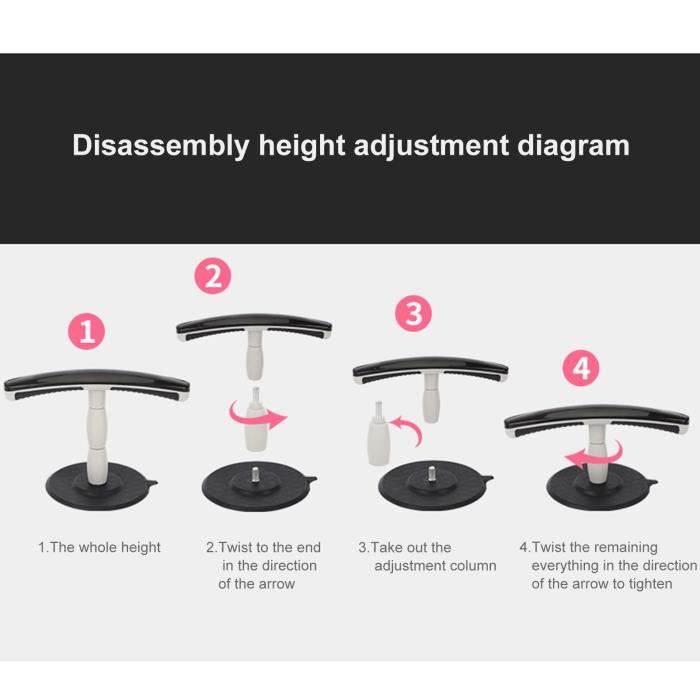 Disassembly height adjustment diagram

1

2

3

4

1.The whole height

2.Twist to the end in the direction of the arrow

3.Take out the adjustment column

4.Twist the remaining everything in the direction of the arrow to tighten