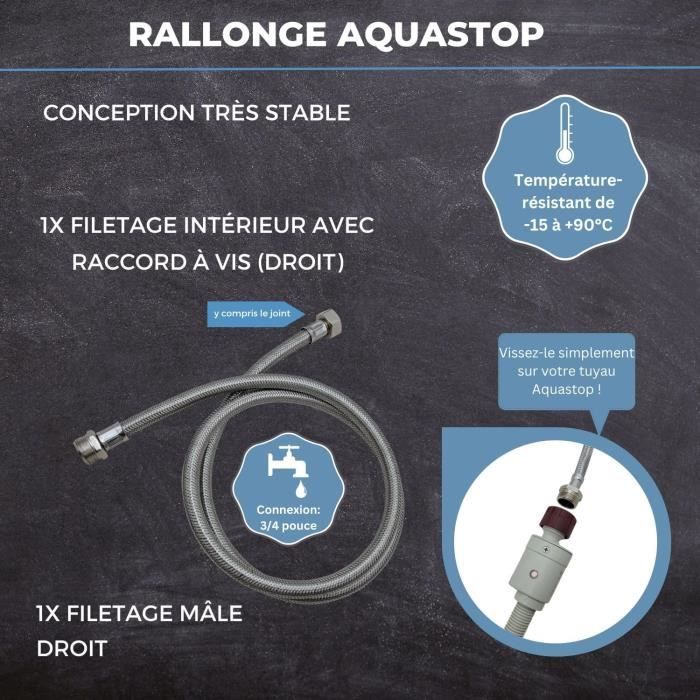 RALLONGE AQUASTOP

CONCEPTION TRÈS STABLE

Température-résistant de -15 à +90°C

1X FILETAGE INTÉRIEUR AVEC RACCORD À VIS (DROIT)

y compris le joint

Vissez-le simplement sur votre tuyau Aquastop !

Connexion: 3/4 pouce

1X FILETAGE MÂLE DROIT