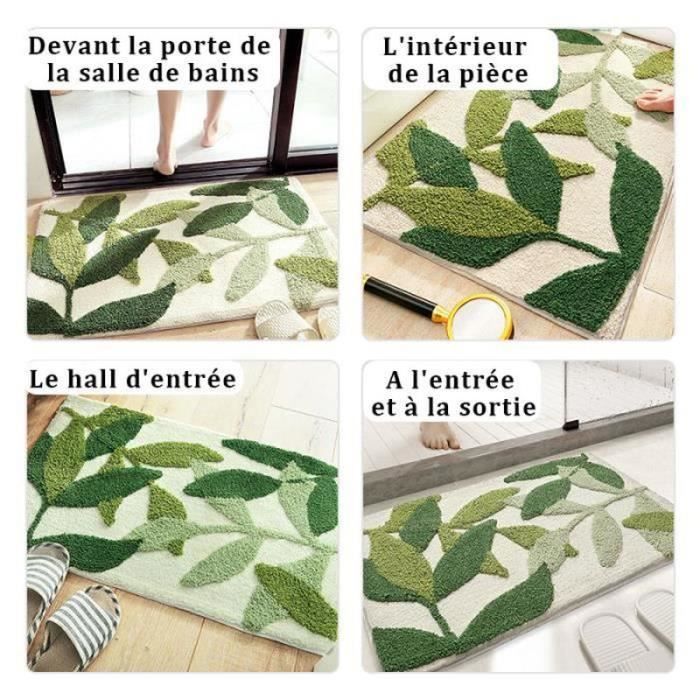 Devant la porte de la salle de bains

L'intérieur de la pièce

Le hall d'entrée

A l'entrée et à la sortie