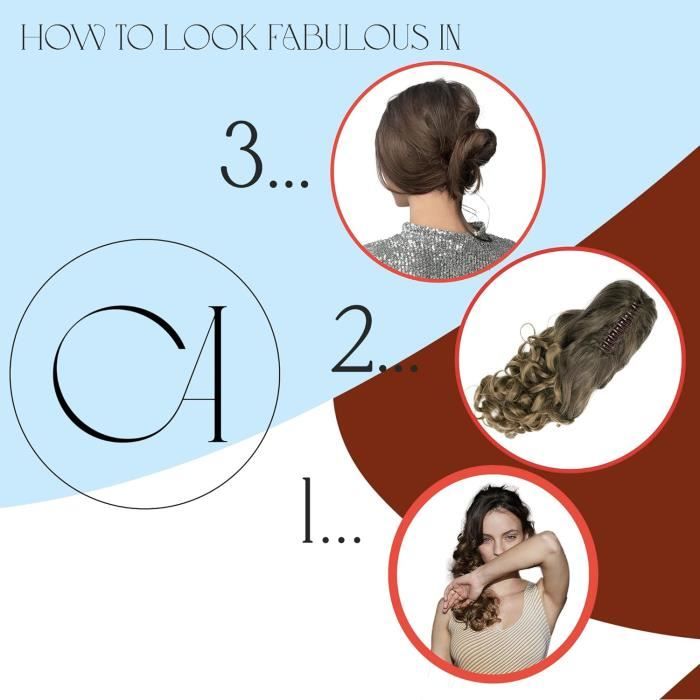 HOW TO LOOK FABULOUS IN

3...

CA

2...

1...