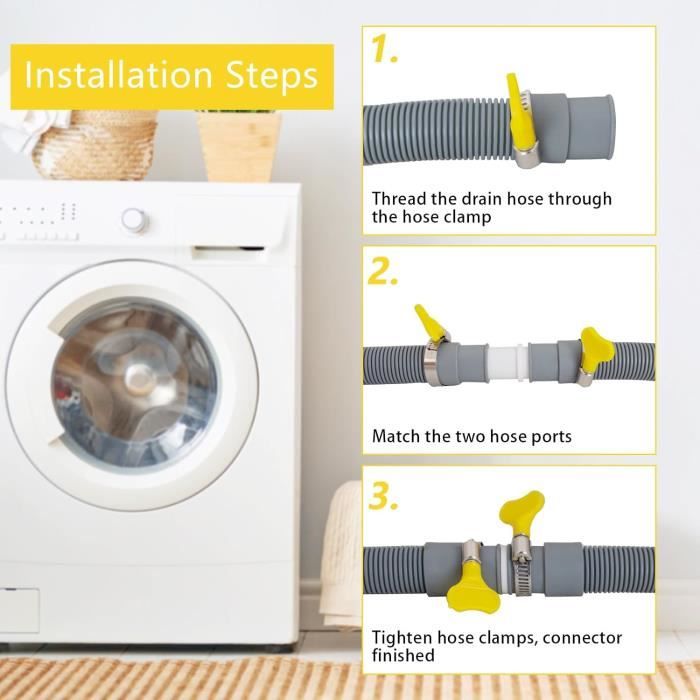 Installation Steps

1.

Thread the drain hose through the hose clamp

2.

Match the two hose ports

3.

Tighten hose clamps, connector finished