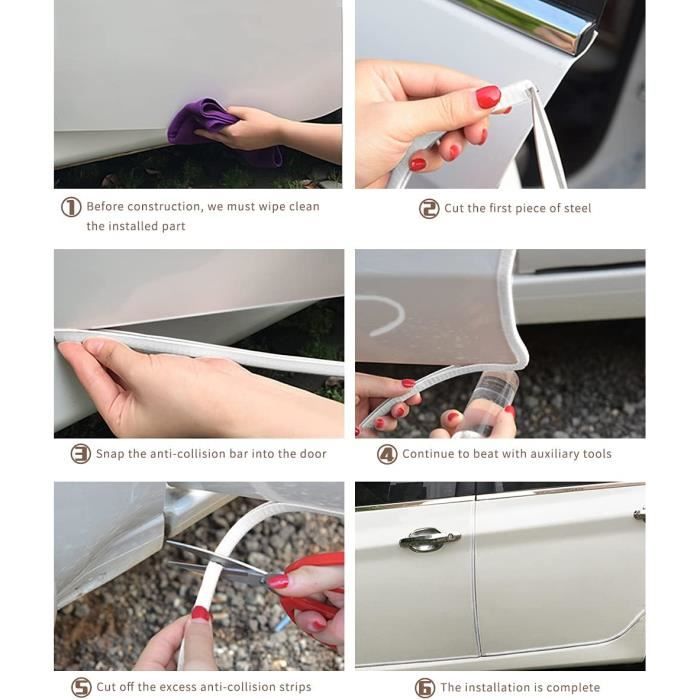 ① Before construction, we must wipe clean the installed part

② Cut the first piece of steel

③ Snap the anti-collision bar into the door

④ Continue to beat with auxiliary tools

⑤ Cut off the excess anti-collision strips

⑥ The installation is complete