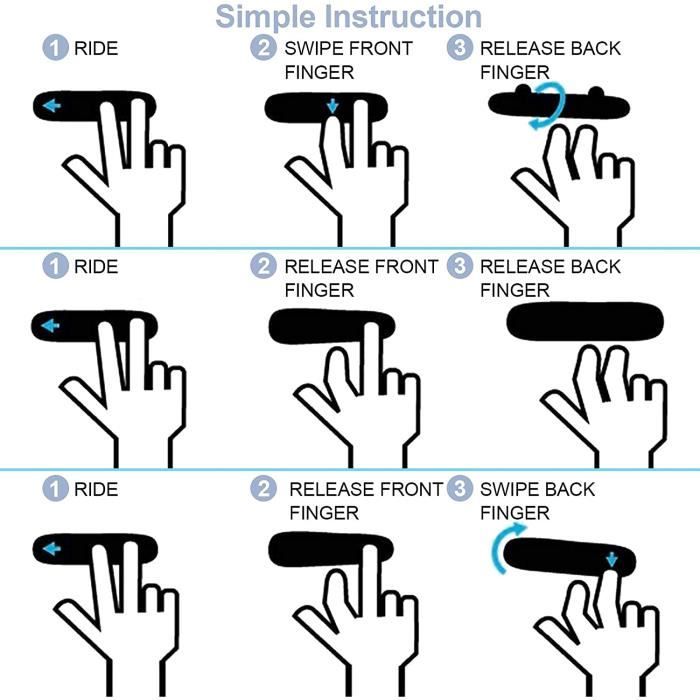 Simple Instruction

1 RIDE

2 SWIPE FRONT FINGER

3 RELEASE BACK FINGER

1 RIDE

2 RELEASE FRONT FINGER

3 RELEASE BACK FINGER

1 RIDE

2 RELEASE FRONT FINGER

3 SWIPE BACK FINGER