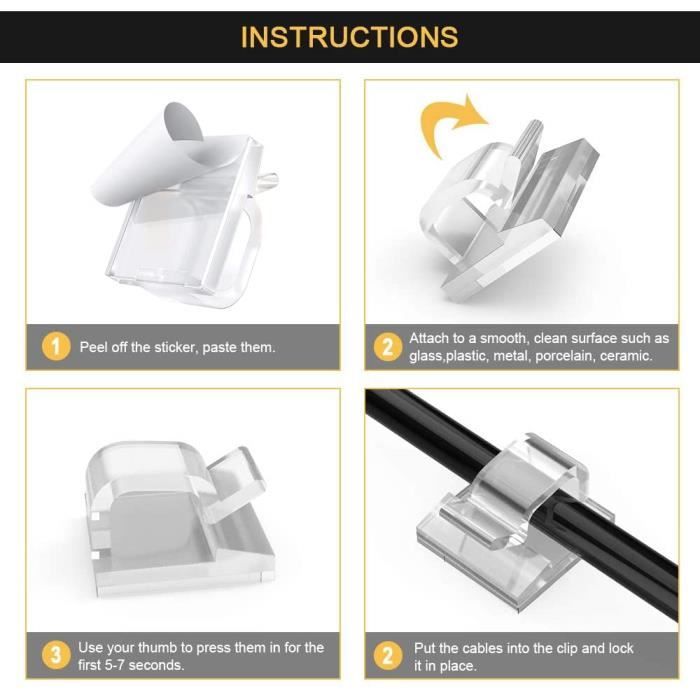 INSTRUCTIONS

1 Peel off the sticker, paste them.

2 Attach to a smooth, clean surface such as glass,plastic, metal, porcelain, ceramic.

3 Use your thumb to press them in for the first 5-7 seconds.

2 Put the cables into the clip and lock it in place.