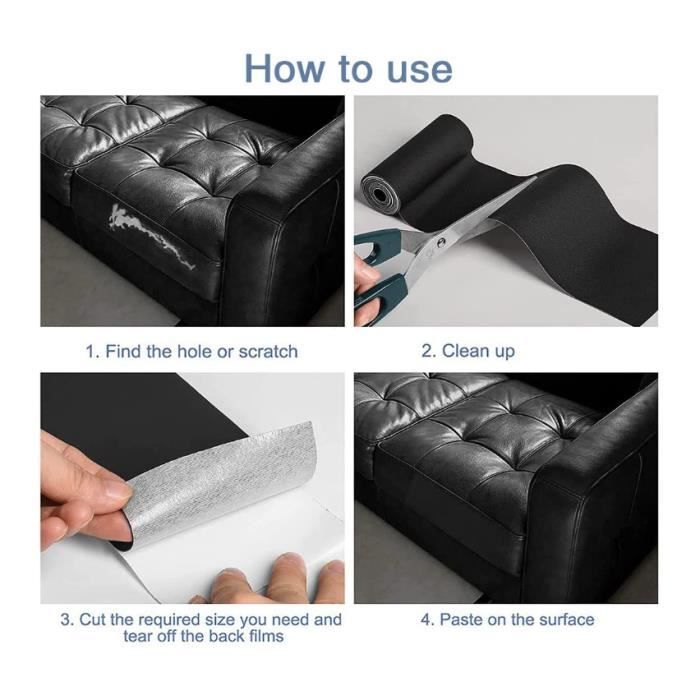 How to use

1. Find the hole or scratch

2. Clean up

3. Cut the required size you need and tear off the back films

4. Paste on the surface