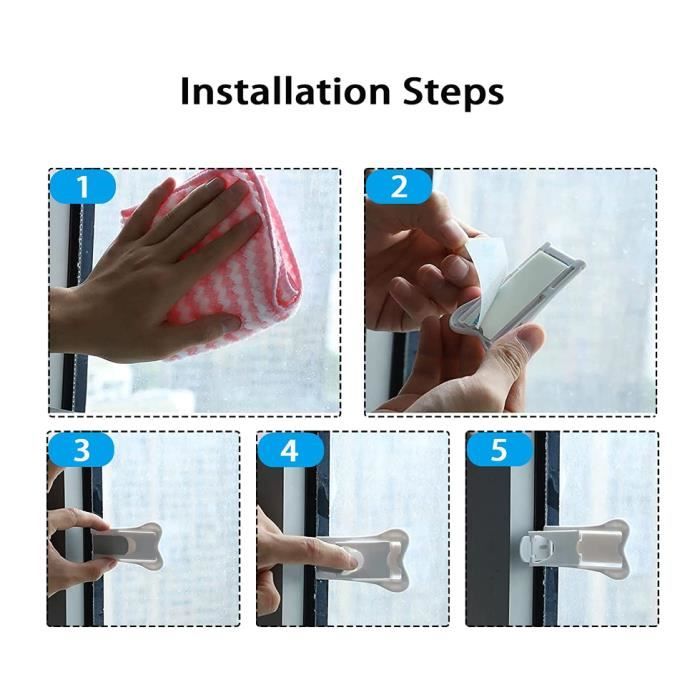 Installation Steps

1

2

3

4

5