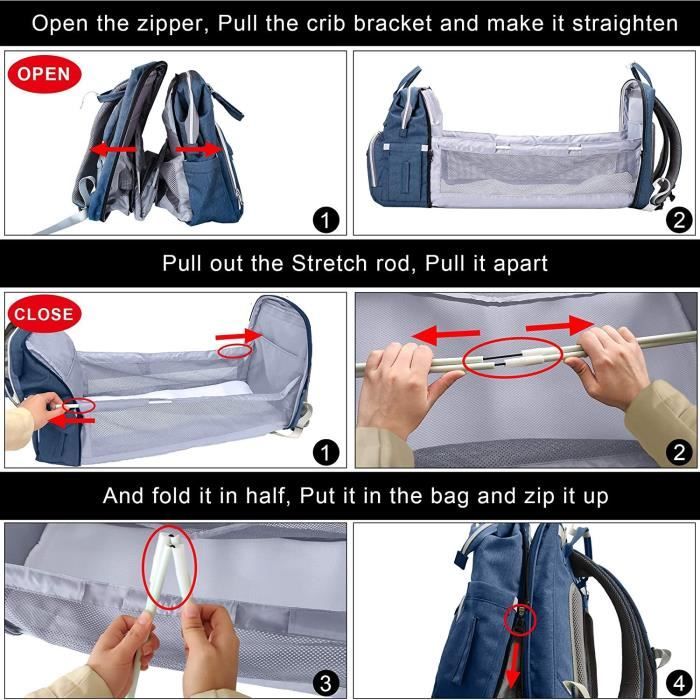 Open the zipper, Pull the crib bracket and make it straighten

OPEN

1

2

Pull out the Stretch rod, Pull it apart

CLOSE

1

2

And fold it in half, Put it in the bag and zip it up

3

4