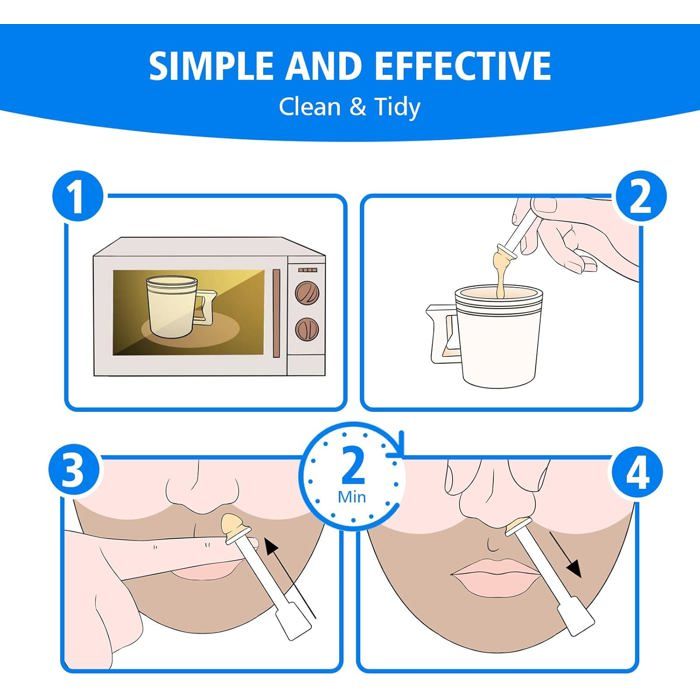 SIMPLE AND EFFECTIVE
Clean & Tidy

1

2

3

2
Min

4