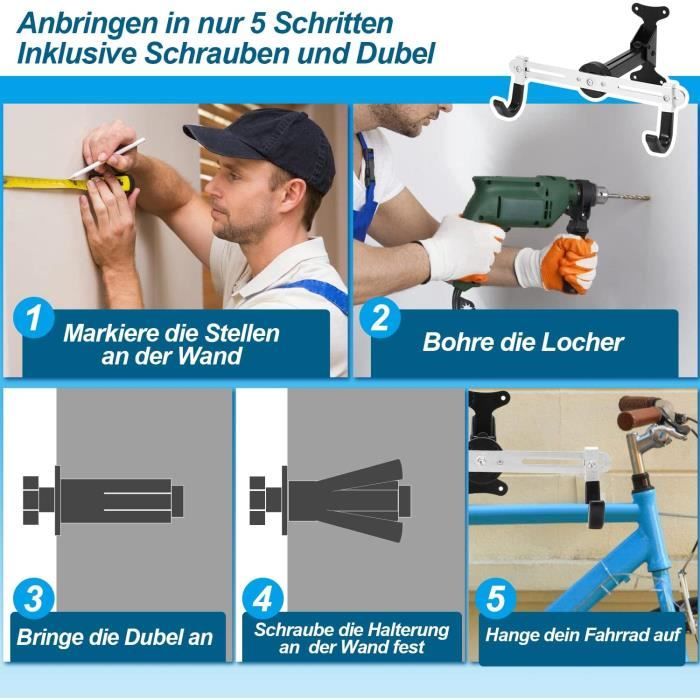 Anbringen in nur 5 Schritten
Inklusive Schrauben und Dubel

1
Markiere die Stellen an der Wand

2
Bohre die Locher

3
Bringe die Dubel an

4
Schraube die Halterung an der Wand fest

5
Hange dein Fahrrad auf