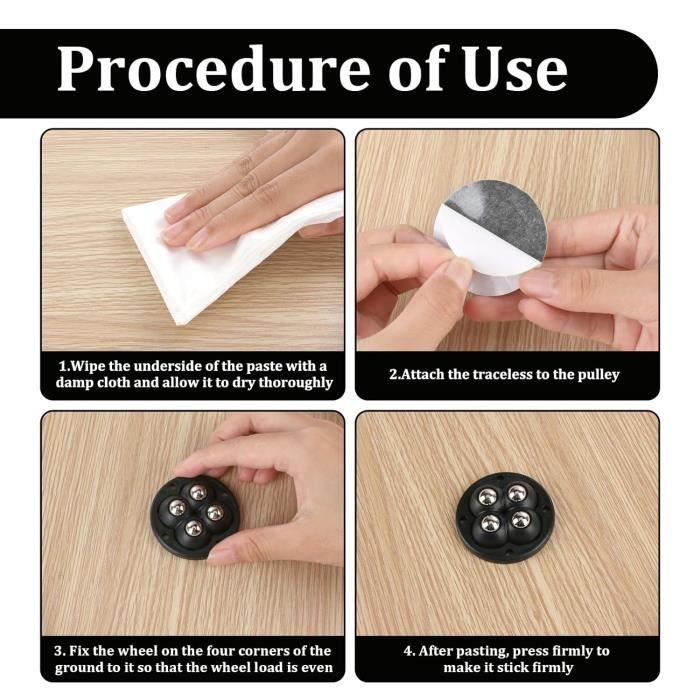 Procedure of Use

1.Wipe the underside of the paste with a damp cloth and allow it to dry thoroughly

2.Attach the traceless to the pulley

3. Fix the wheel on the four corners of the ground to it so that the wheel load is even

4. After pasting, press firmly to make it stick firmly