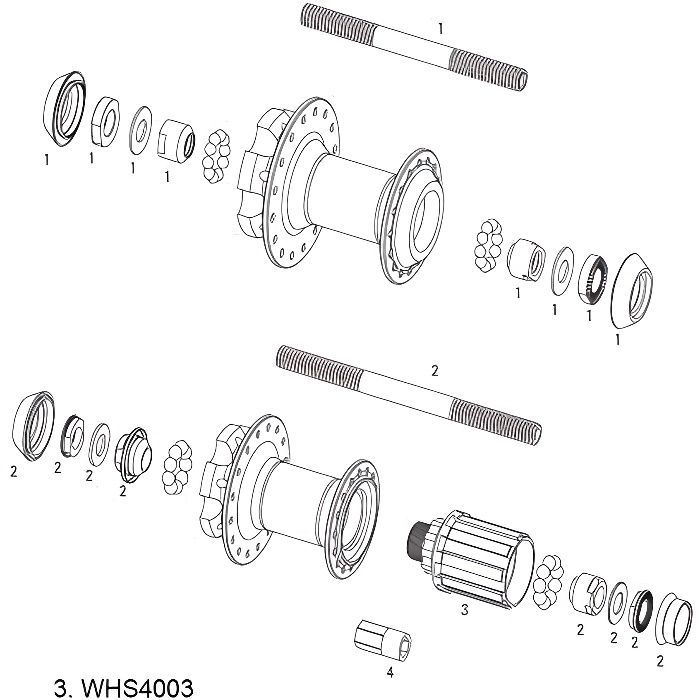 1

1 1 1 1

1 1 1 1

2

2 2 2 2

3

2 2 2 2

4

3. WHS4003