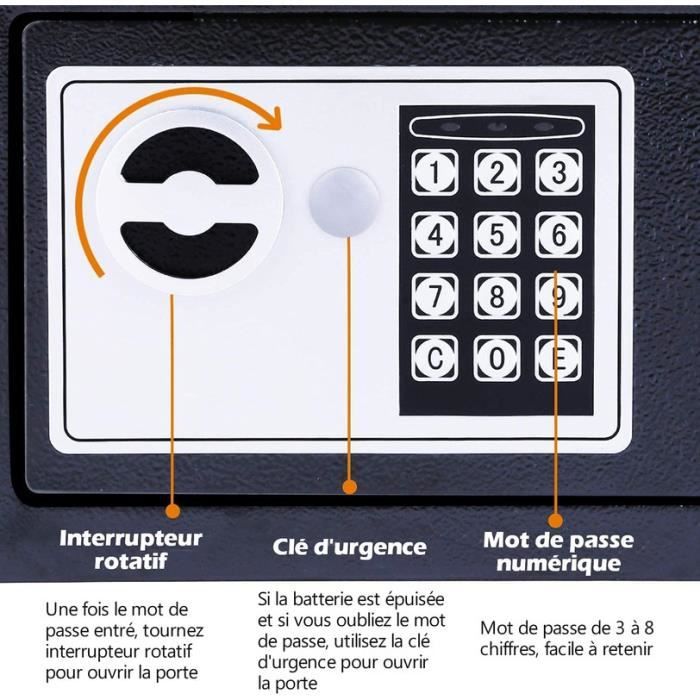 1 2 3
4 5 6
7 8 9
C 0 E

Interrupteur rotatif

Clé d'urgence

Mot de passe numérique

Une fois le mot de passe entré, tournez interrupteur rotatif pour ouvrir la porte

Si la batterie est épuisée et si vous oubliez le mot de passe, utilisez la clé d'urgence pour ouvrir la porte

Mot de passe de 3 à 8 chiffres, facile à retenir