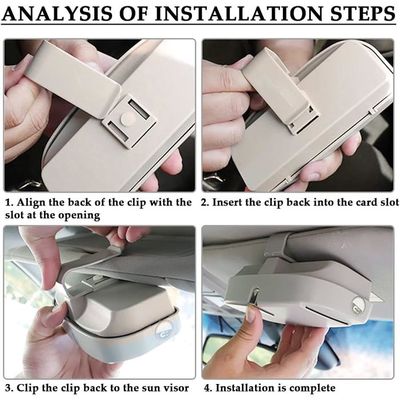 ANALYSIS OF INSTALLATION STEPS

1. Align the back of the clip with the slot at the opening

2. Insert the clip back into the card slot

3. Clip the clip back to the sun visor

4. Installation is complete