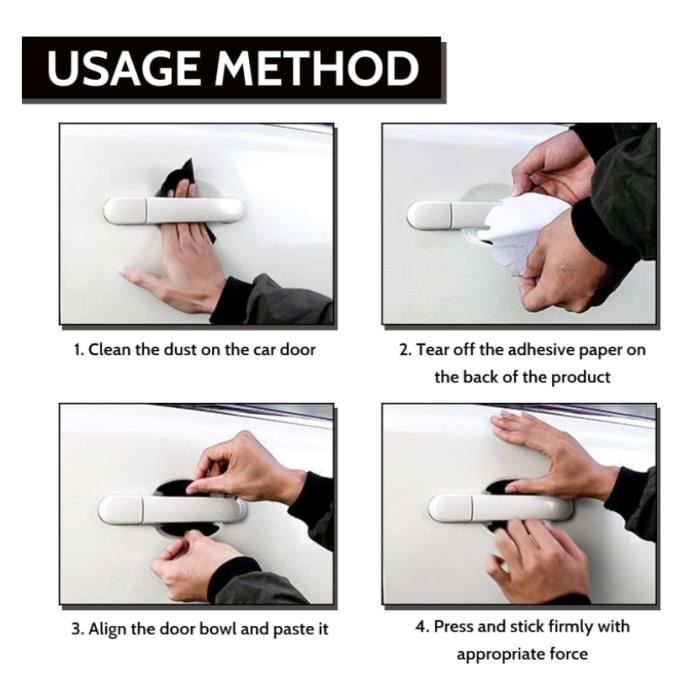 USAGE METHOD

1. Clean the dust on the car door

2. Tear off the adhesive paper on the back of the product

3. Align the door bowl and paste it

4. Press and stick firmly with appropriate force