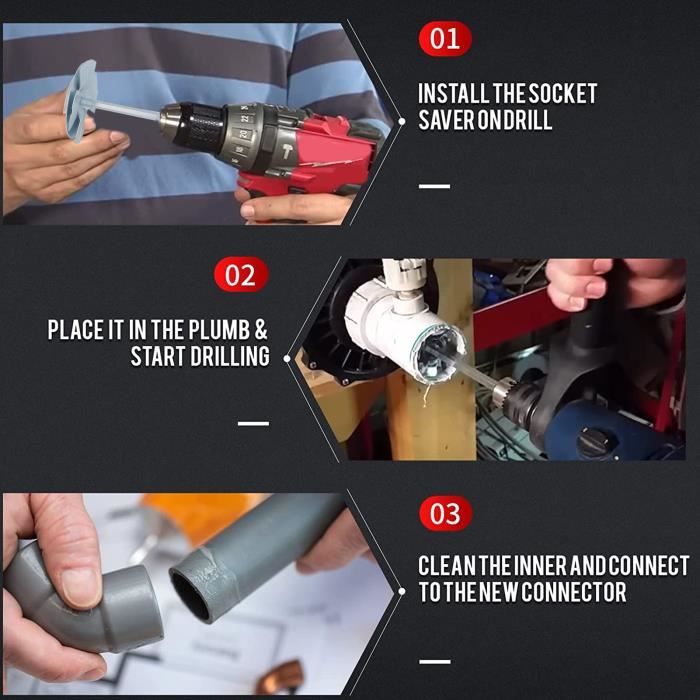 01

INSTALL THE SOCKET SAVER ON DRILL

02

PLACE IT IN THE PLUMB & START DRILLING

03

CLEAN THE INNER AND CONNECT TO THE NEW CONNECTOR