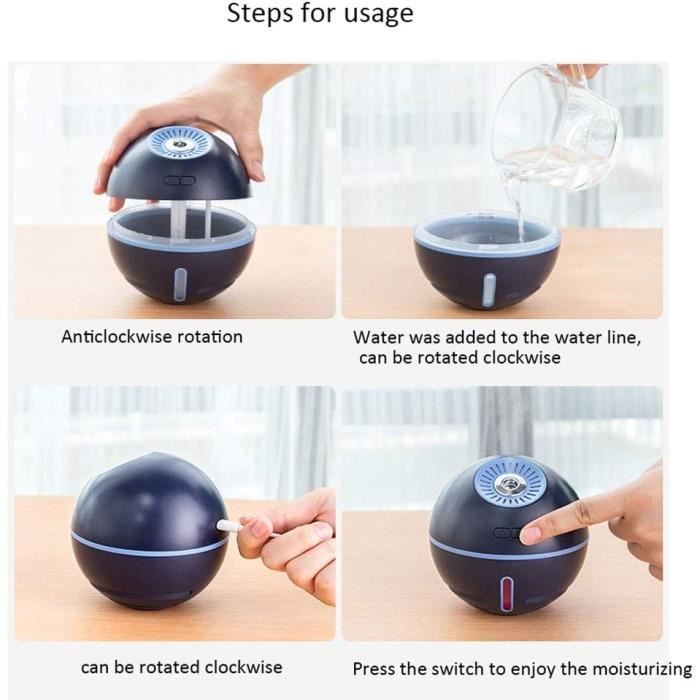 Steps for usage

Anticlockwise rotation

Water was added to the water line, can be rotated clockwise

can be rotated clockwise

Press the switch to enjoy the moisturizing