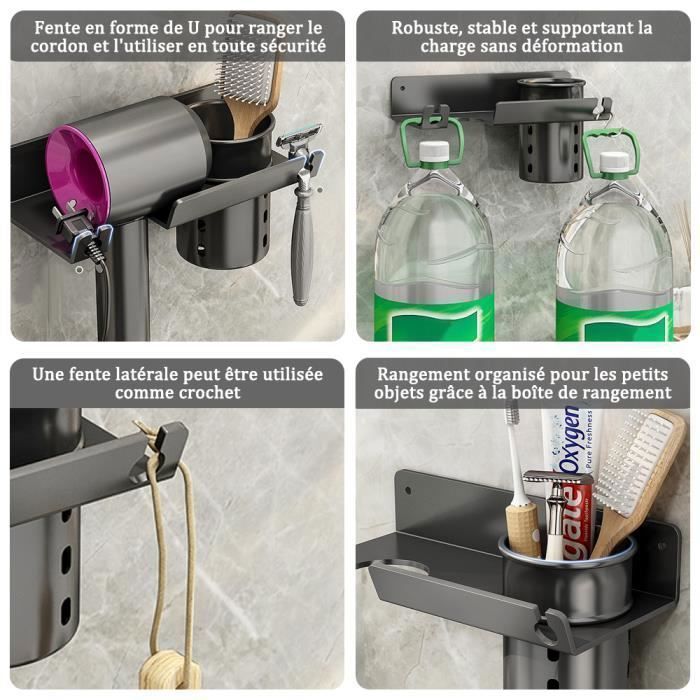 Fente en forme de U pour ranger le cordon et l'utiliser en toute sécurité

Robuste, stable et supportant la charge sans déformation

Une fente latérale peut être utilisée comme crochet

Rangement organisé pour les petits objets grâce à la boîte de rangement

Oxygen
Pure Freshness
gate