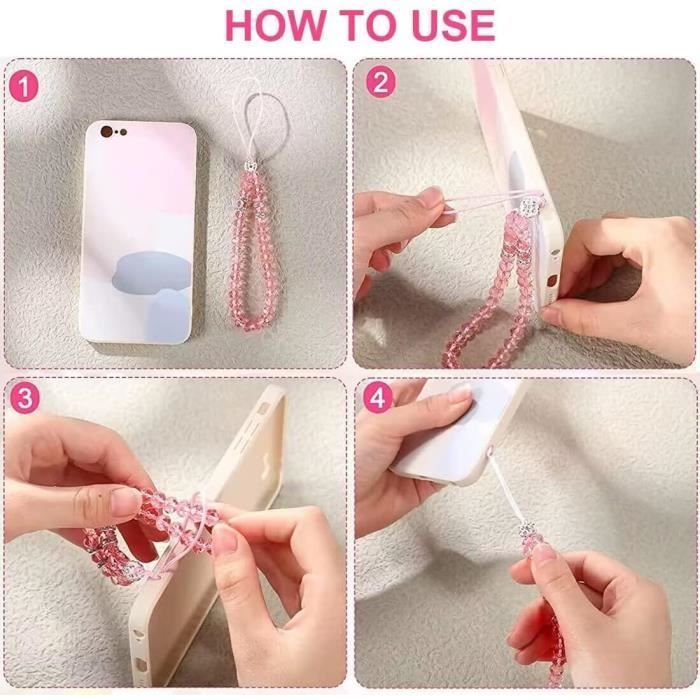 HOW TO USE

1

2

3

4