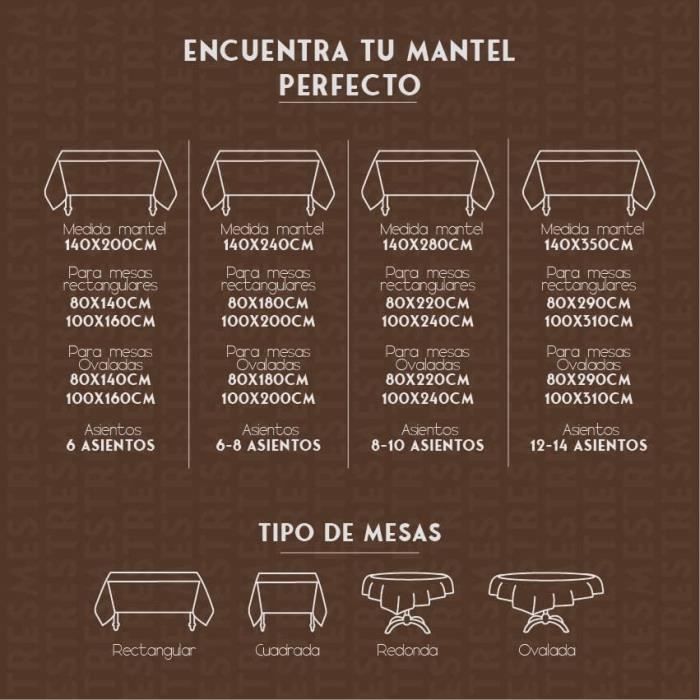 ENCUENTRA TU MANTEL PERFECTO

Medida mantel
140X200CM

Para mesas rectangulares
80X140CM
100X160CM

Para mesas Ovaladas
80X140CM
100X160CM

Asientos
6 ASIENTOS

Medida mantel
140X240CM

Para mesas rectangulares
80X180CM
100X200CM

Para mesas Ovaladas
80X180CM
100X200CM

Asientos
6-8 ASIENTOS

Medida mantel
140X280CM

Para mesas rectangulares
80X220CM
100X240CM

Para mesas Ovaladas
80X220CM
100X240CM

Asientos
8-10 ASIENTOS

Medida mantel
140X350CM

Para mesas rectangulares
80X290CM
100X310CM

Para mesas Ovaladas
80X290CM
100X310CM

Asientos
12-14 ASIENTOS

TIPO DE MESAS

Rectangular
Cuadrada
Redonda
Ovalada