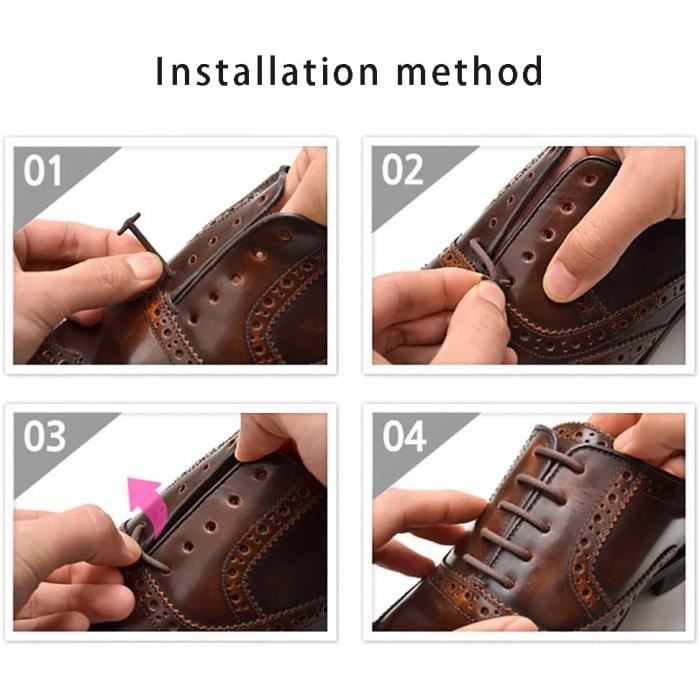 Installation method

01

02

03

04