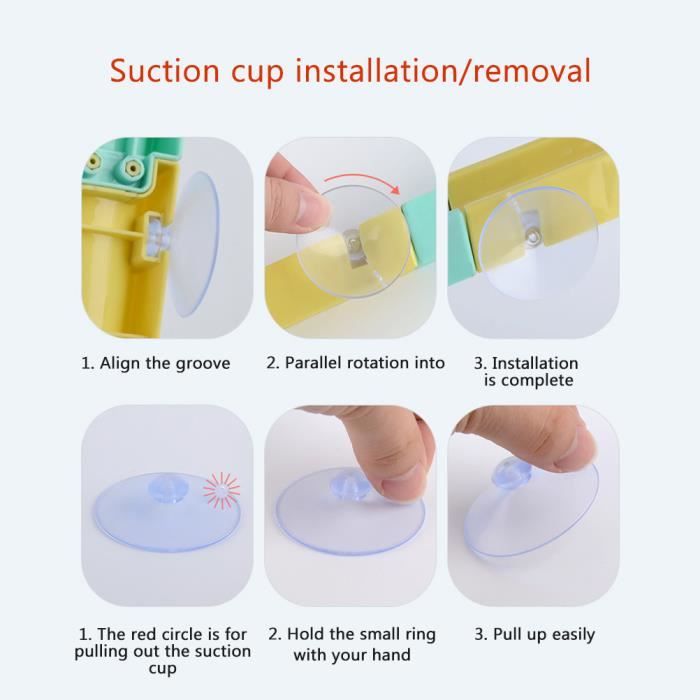 Suction cup installation/removal

1. Align the groove

2. Parallel rotation into

3. Installation is complete

1. The red circle is for pulling out the suction cup

2. Hold the small ring with your hand

3. Pull up easily