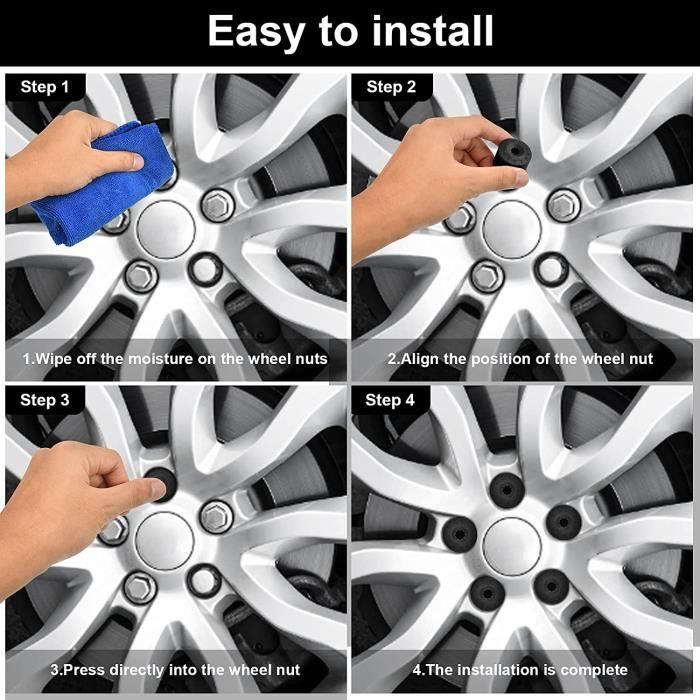 Easy to install

Step 1

1.Wipe off the moisture on the wheel nuts

Step 2

2.Align the position of the wheel nut

Step 3

3.Press directly into the wheel nut

Step 4

4.The installation is complete