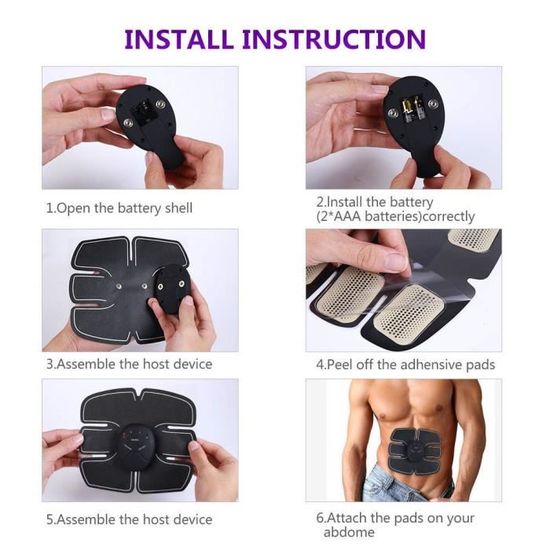 INSTALL INSTRUCTION

1.Open the battery shell

2.Install the battery (2*AAA batteries)correctly

3.Assemble the host device

4.Peel off the adhensive pads

5.Assemble the host device

6.Attach the pads on your abdome