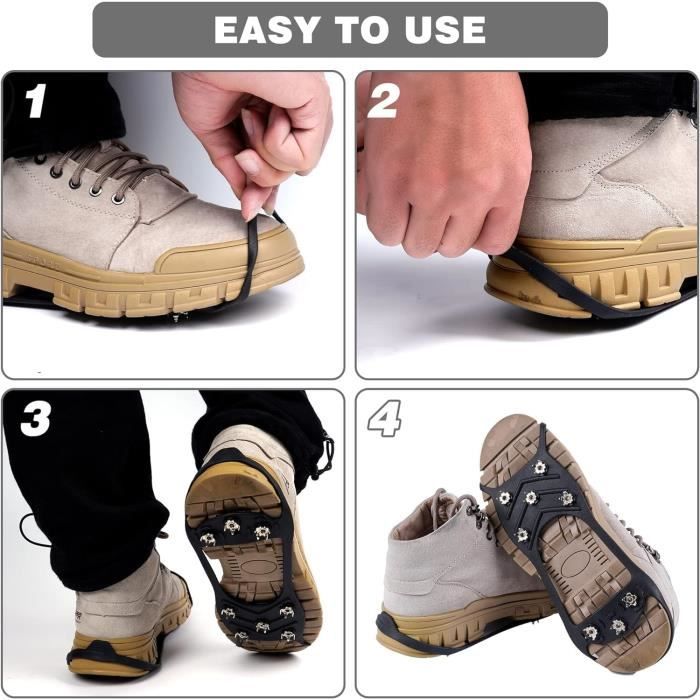 EASY TO USE

1

2

3

4