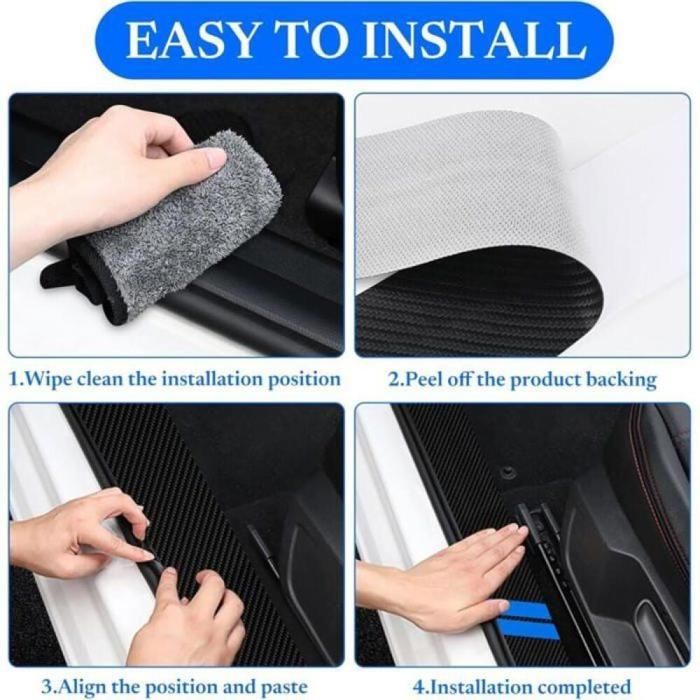 EASY TO INSTALL

1.Wipe clean the installation position

2.Peel off the product backing

3.Align the position and paste

4.Installation completed