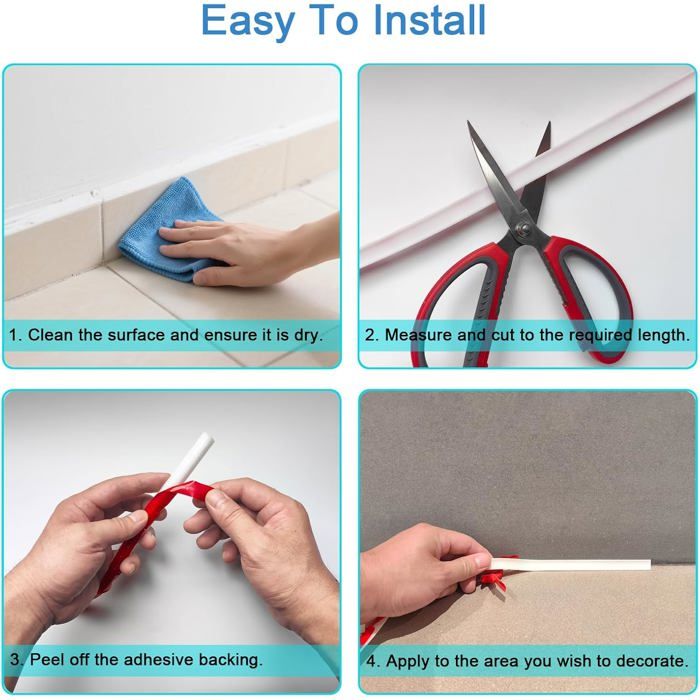 Easy To Install

1. Clean the surface and ensure it is dry.

2. Measure and cut to the required length.

3. Peel off the adhesive backing.

4. Apply to the area you wish to decorate.