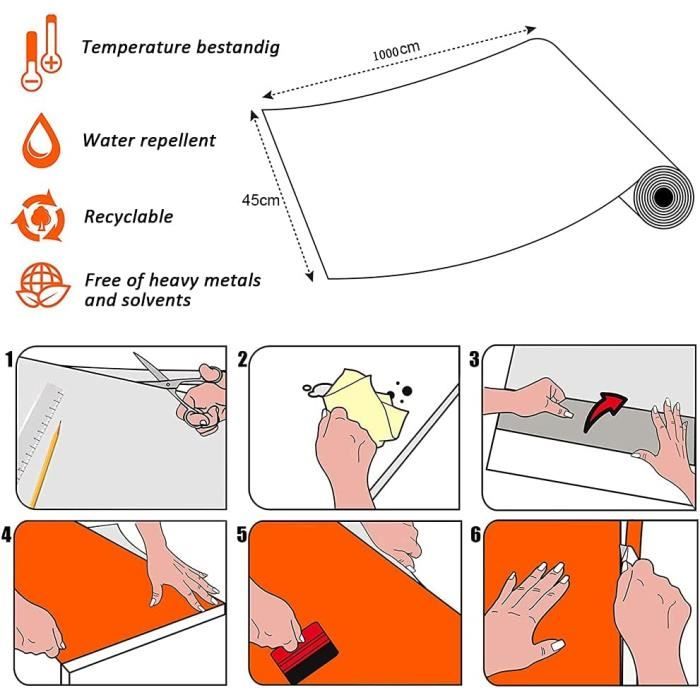 Temperature bestandig

Water repellent

Recyclable

Free of heavy metals and solvents

1000cm

45cm

1

2

3

4

5

6