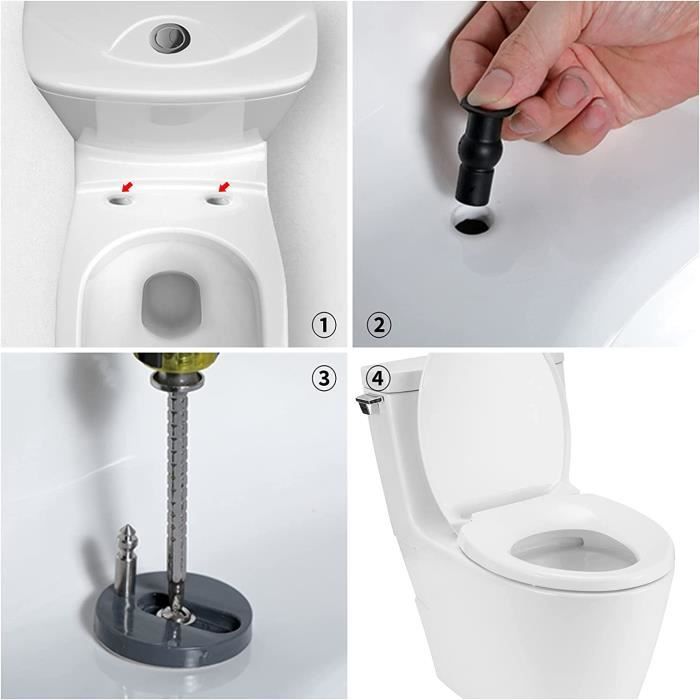 ①

②

③

④