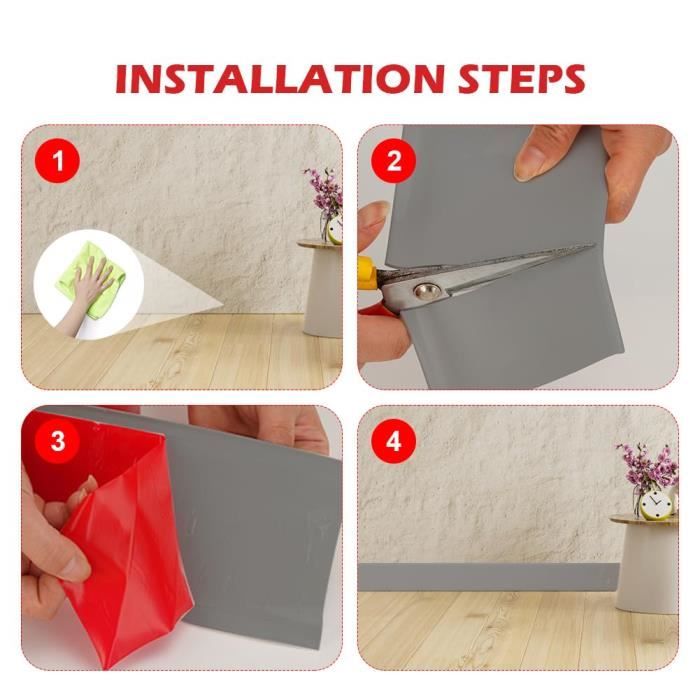 INSTALLATION STEPS

1

2

3

4