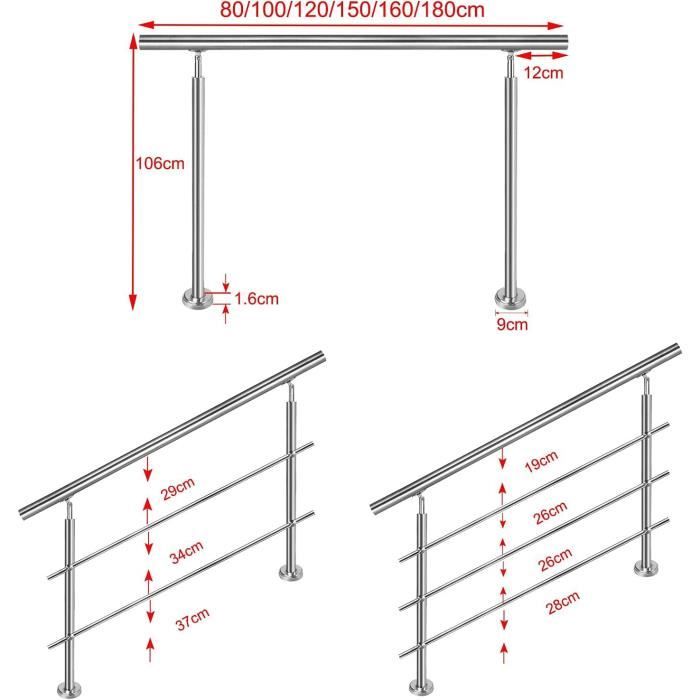 80/100/120/150/160/180cm

12cm

106cm

1.6cm

9cm

29cm

34cm

37cm

19cm

26cm

26cm

28cm