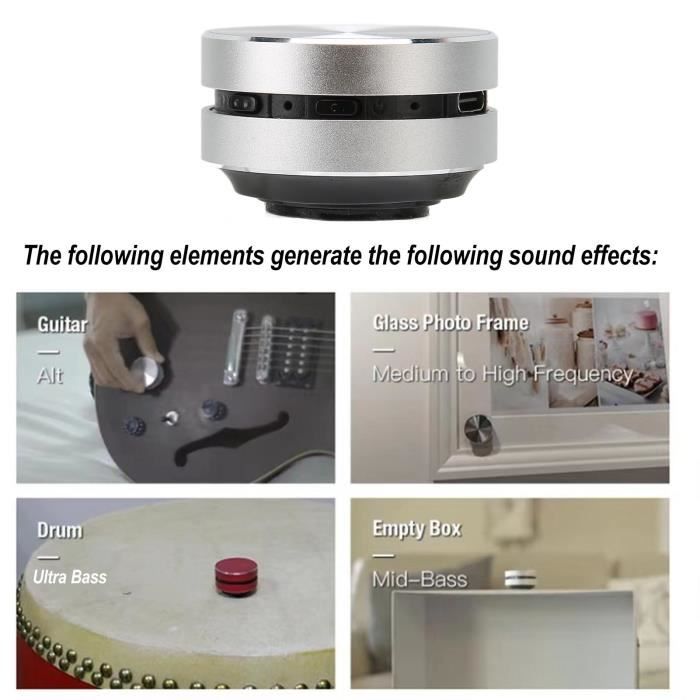 The following elements generate the following sound effects:

Guitar
—
Alt

Glass Photo Frame
—
Medium to High Frequency

Drum
—
Ultra Bass

Empty Box
—
Mid–Bass