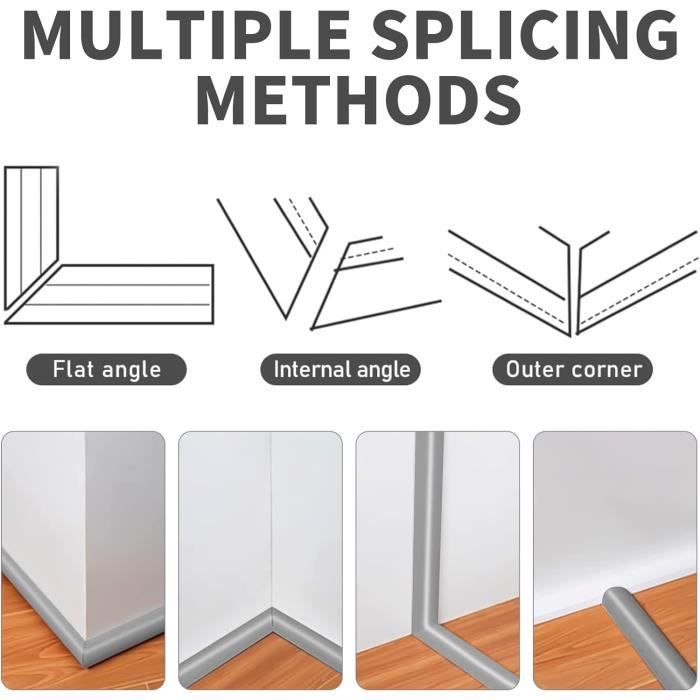 MULTIPLE SPLICING METHODS

Flat angle

Internal angle

Outer corner