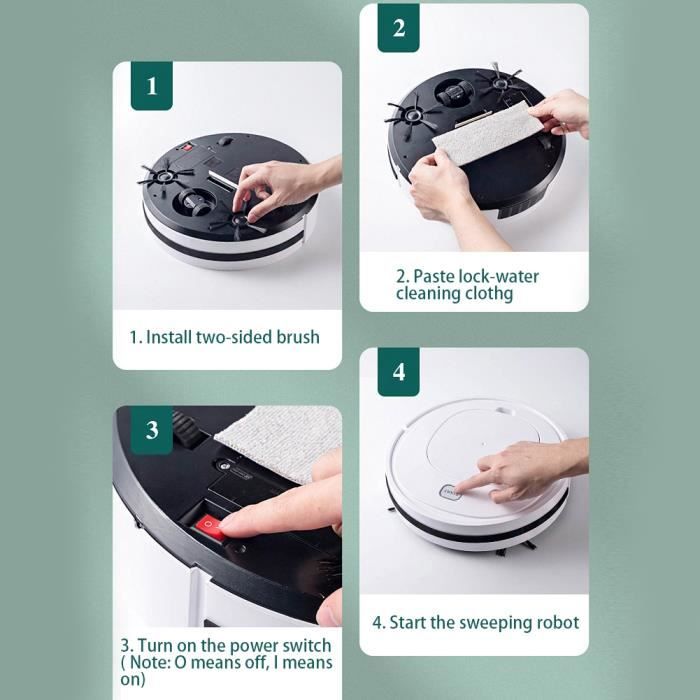 1

1. Install two-sided brush

2

2. Paste lock-water cleaning clothg

3

3. Turn on the power switch ( Note: O means off, I means on)

4

4. Start the sweeping robot