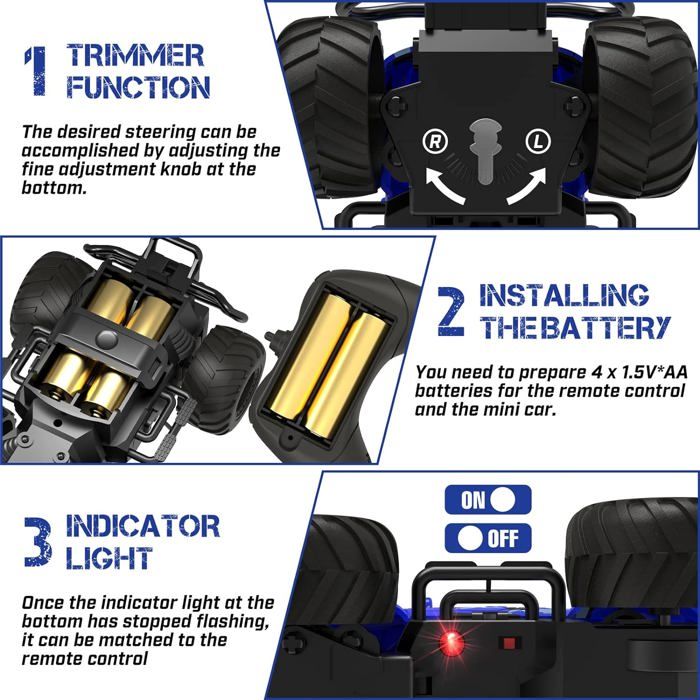 1 TRIMMER FUNCTION

The desired steering can be accomplished by adjusting the fine adjustment knob at the bottom.

R L

2 INSTALLING THE BATTERY

You need to prepare 4 x 1.5V*AA batteries for the remote control and the mini car.

3 INDICATOR LIGHT

Once the indicator light at the bottom has stopped flashing, it can be matched to the remote control

ON

OFF