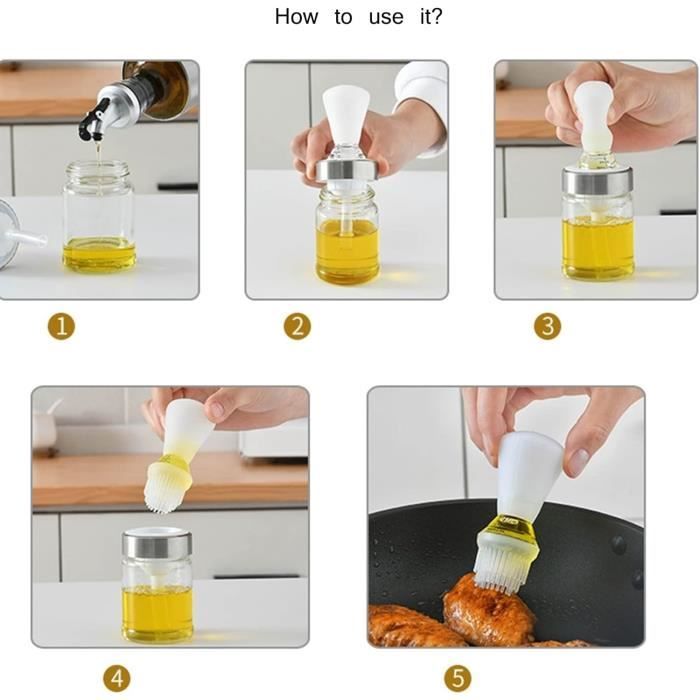 How to use it?

1

2

3

4

5