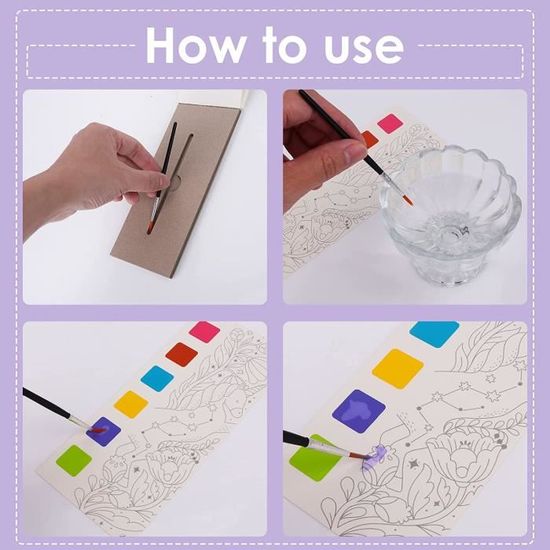 How to use