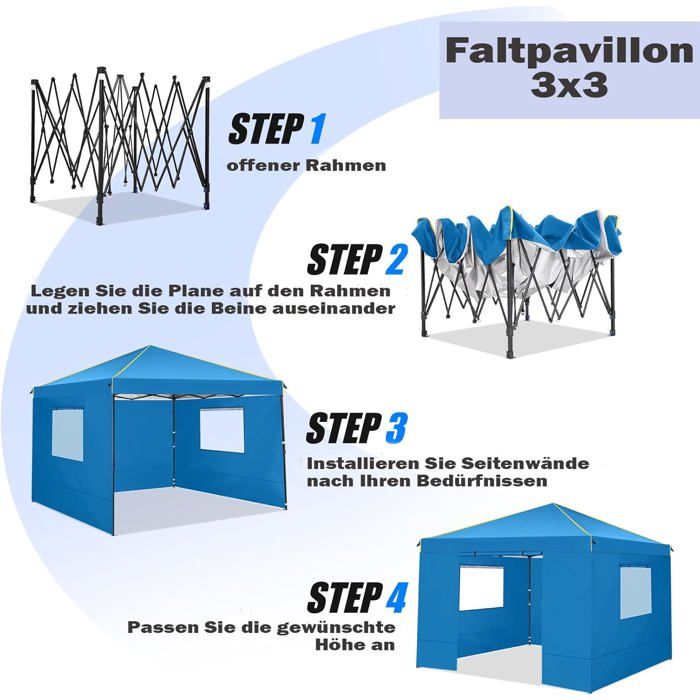 Faltpavillon 3x3

STEP 1
offener Rahmen

STEP 2
Legen Sie die Plane auf den Rahmen und ziehen Sie die Beine auseinander

STEP 3
Installieren Sie Seitenwände nach Ihren Bedürfnissen

STEP 4
Passen Sie die gewünschte Höhe an