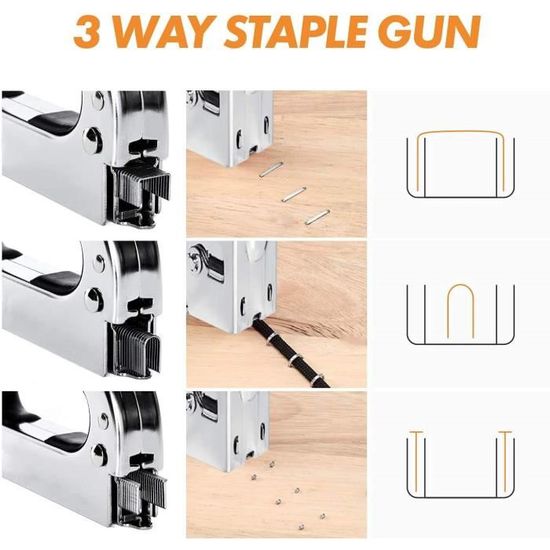 3 WAY STAPLE GUN